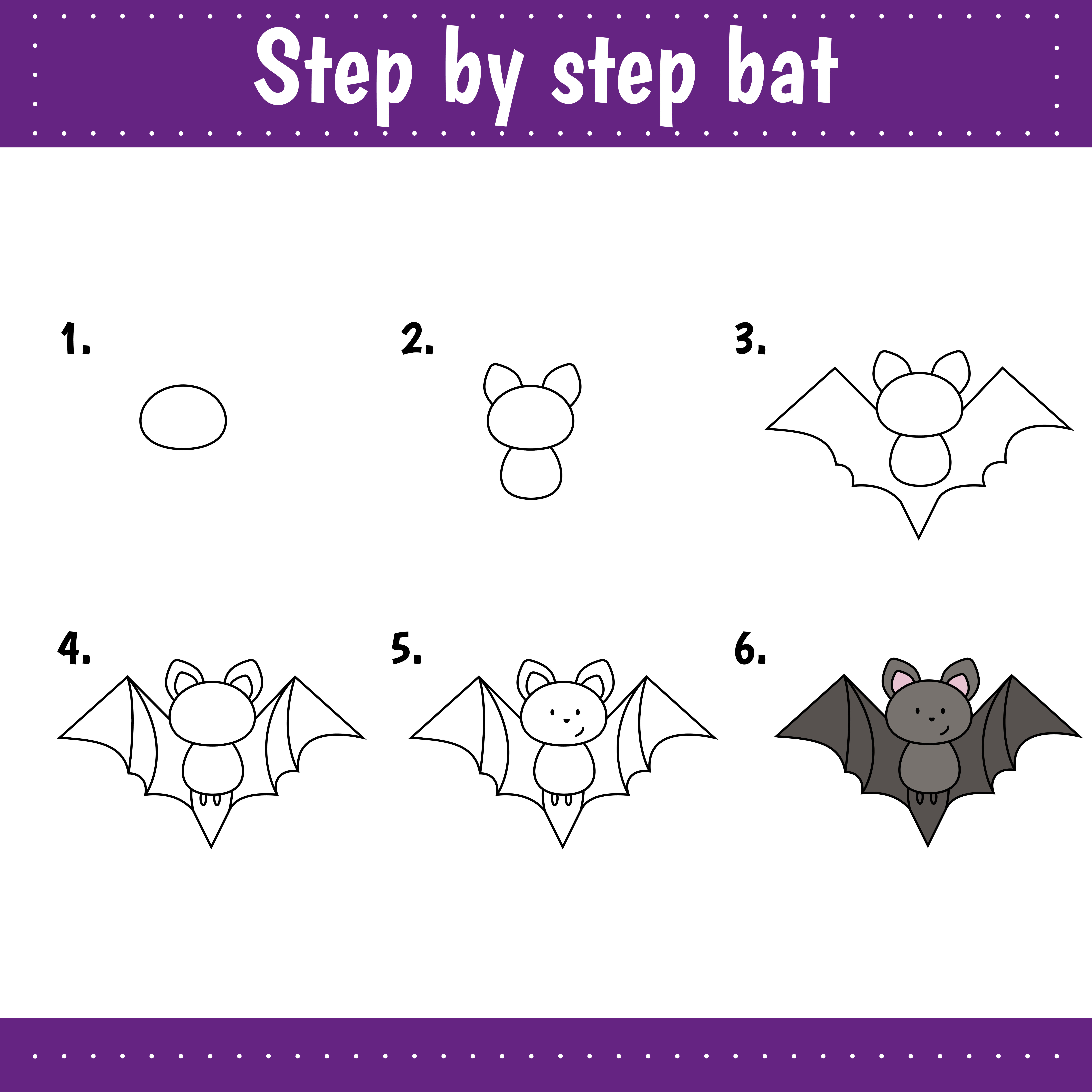 Step by step bat

1.

2.

3.

4.

5.

6.