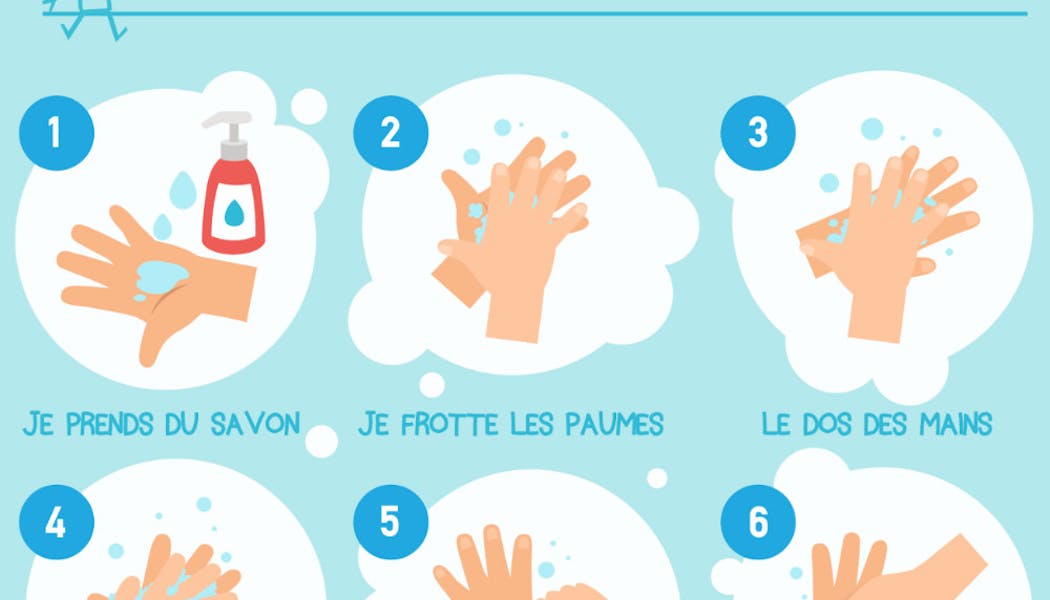 1

JE PRENDS DU SAVON

2

JE FROTTE LES PAUMES

3

LE DOS DES MAINS

4

5

6