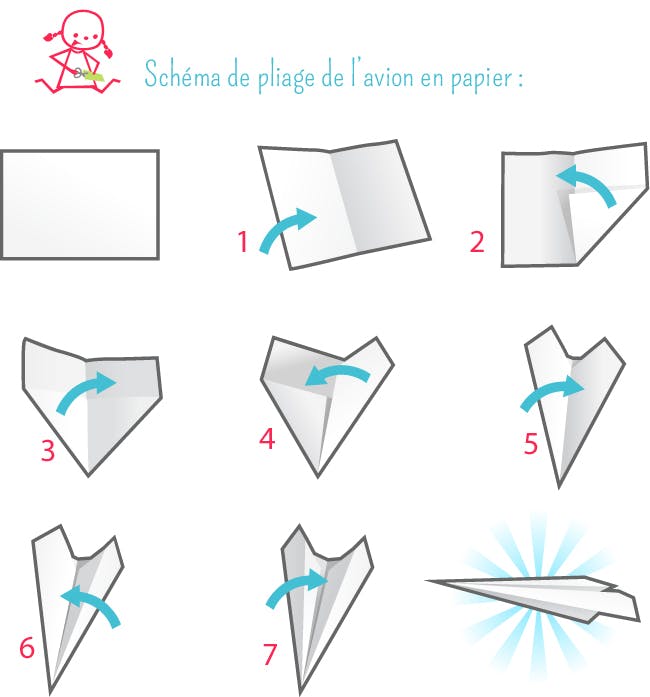 Schéma de pliage de l'avion en papier :

1

2

3

4

5

6

7