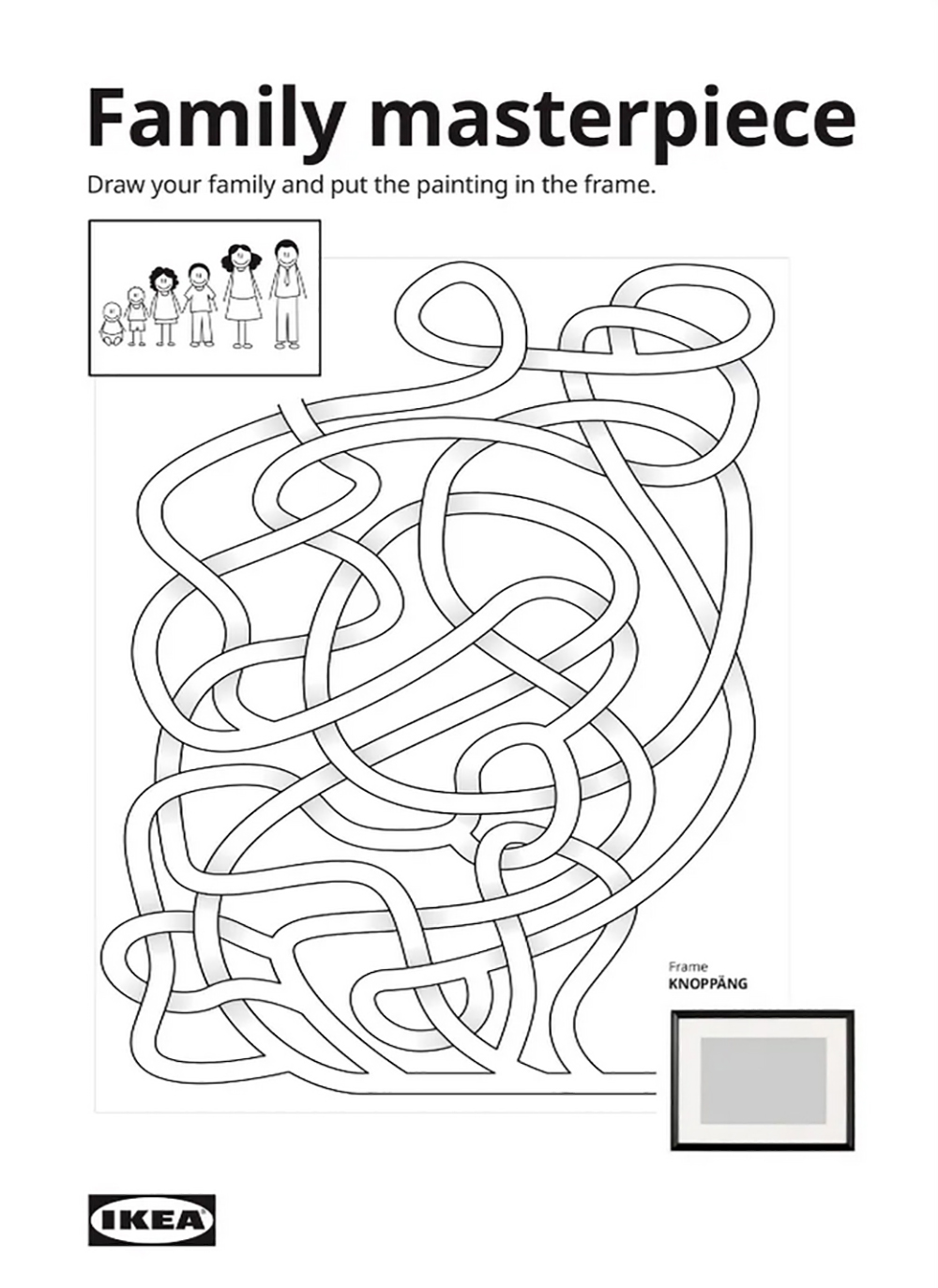 Family masterpiece

Draw your family and put the painting in the frame.

Frame
KNOPPÄNG

IKEA