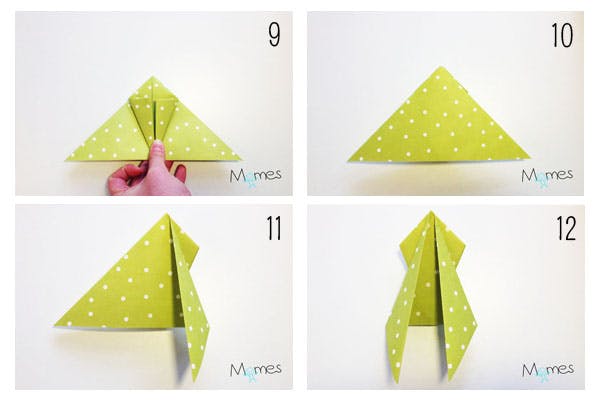 9

Momes

10

Momes

11

Momes

12

Momes