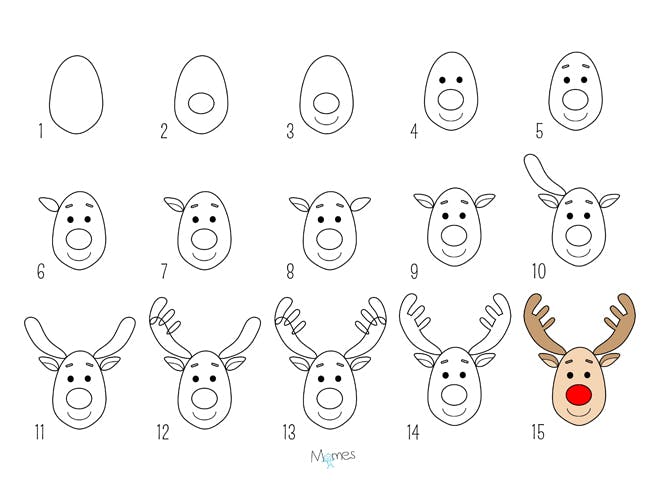 1
2
3
4
5
6
7
8
9
10
11
12
13
14
15
Momes