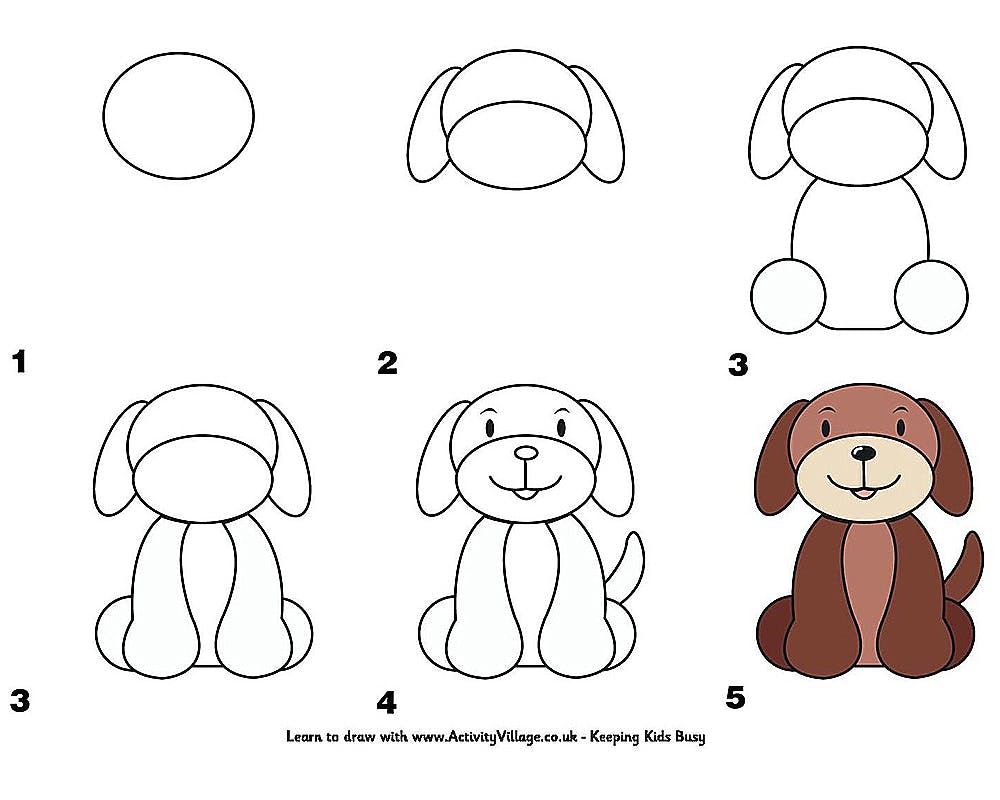 1

2

3

3

4

5

Learn to draw with www.ActivityVillage.co.uk - Keeping Kids Busy