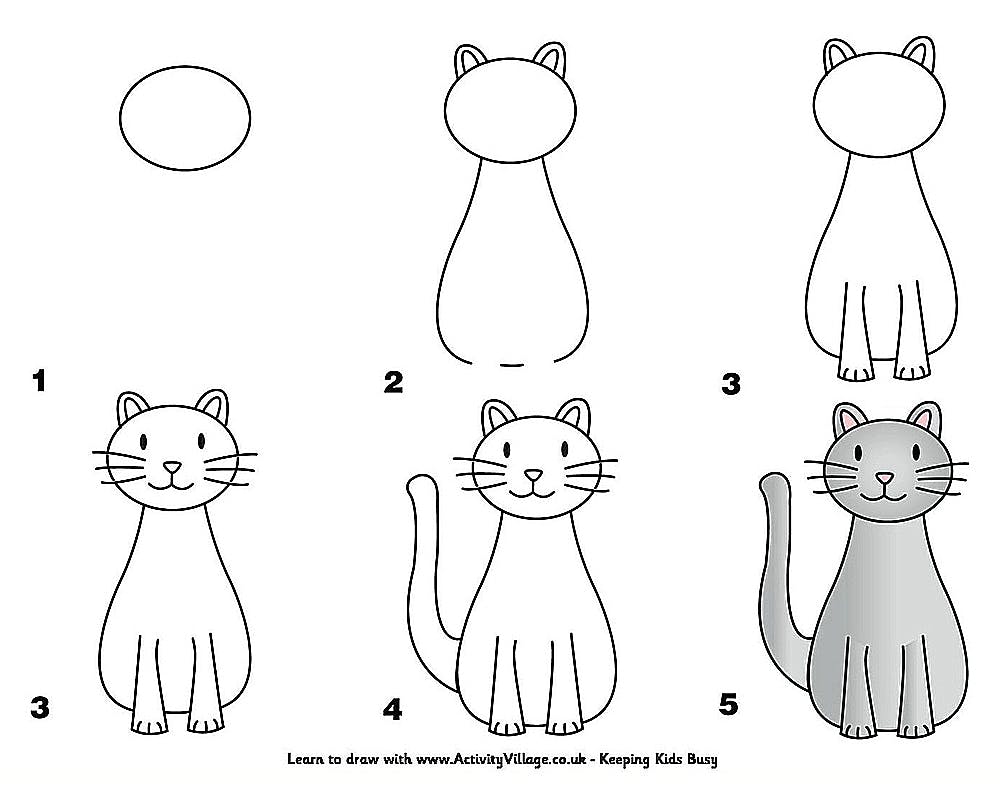 1

2

3

3

4

5

Learn to draw with www.ActivityVillage.co.uk - Keeping Kids Busy