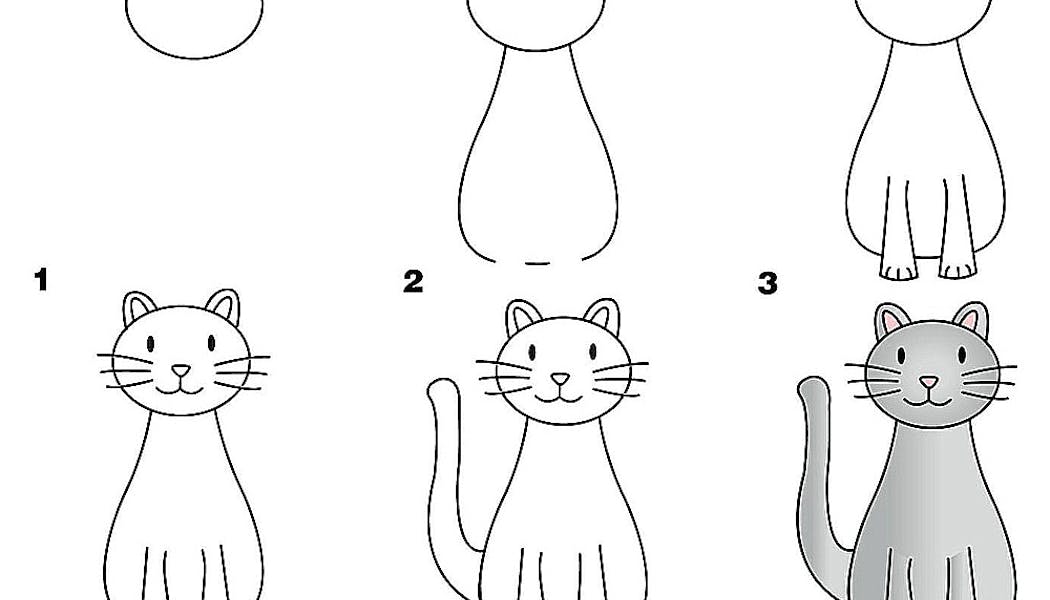 1

2

3