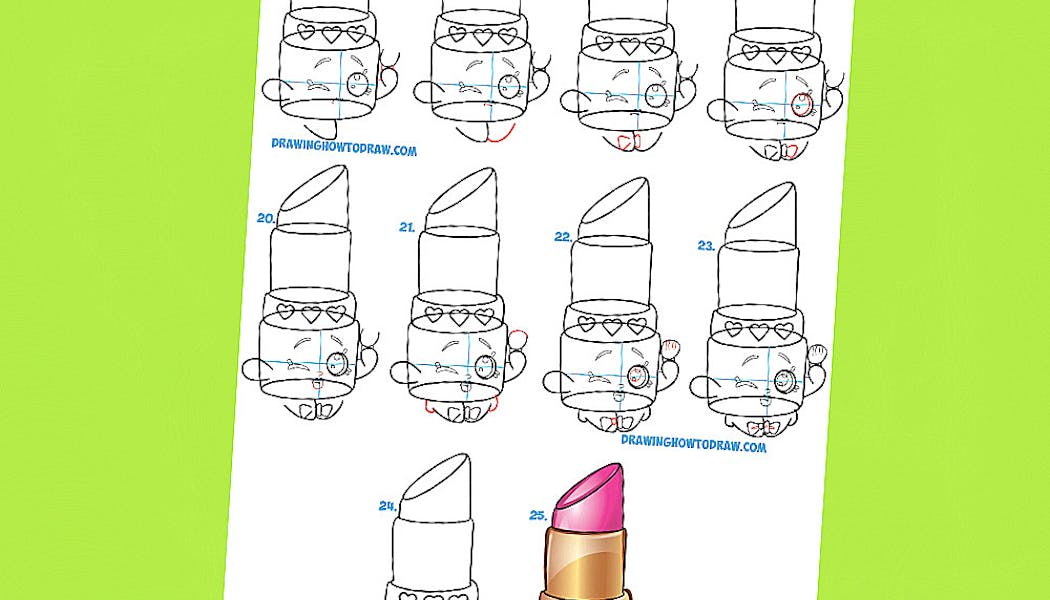 DRAWINGHOWTODRAW.COM

20.

21.

22.

23.

DRAWINGHOWTODRAW.COM

24.

25.