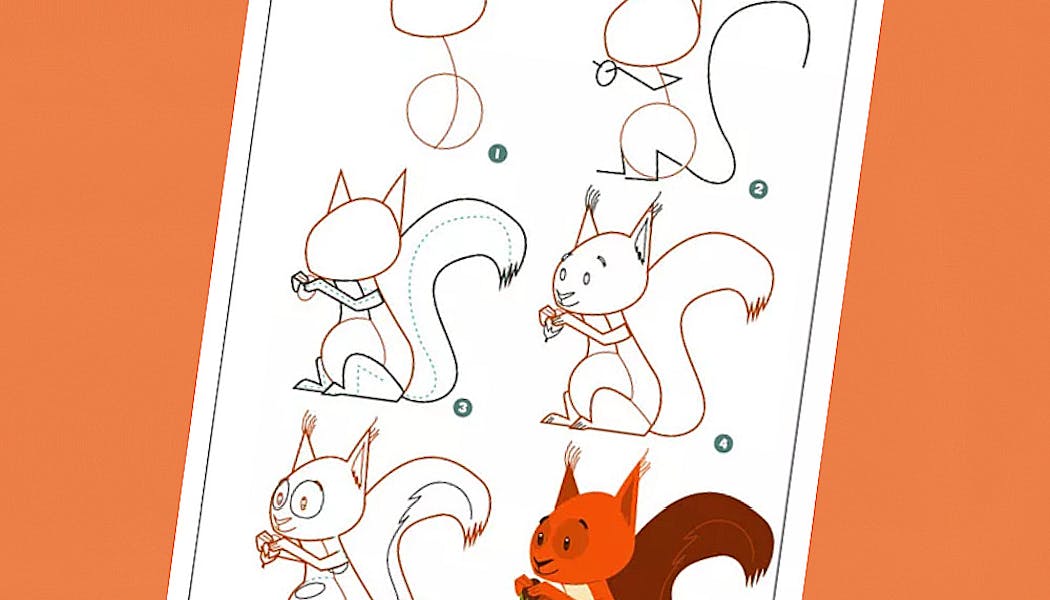 1

2

3

4